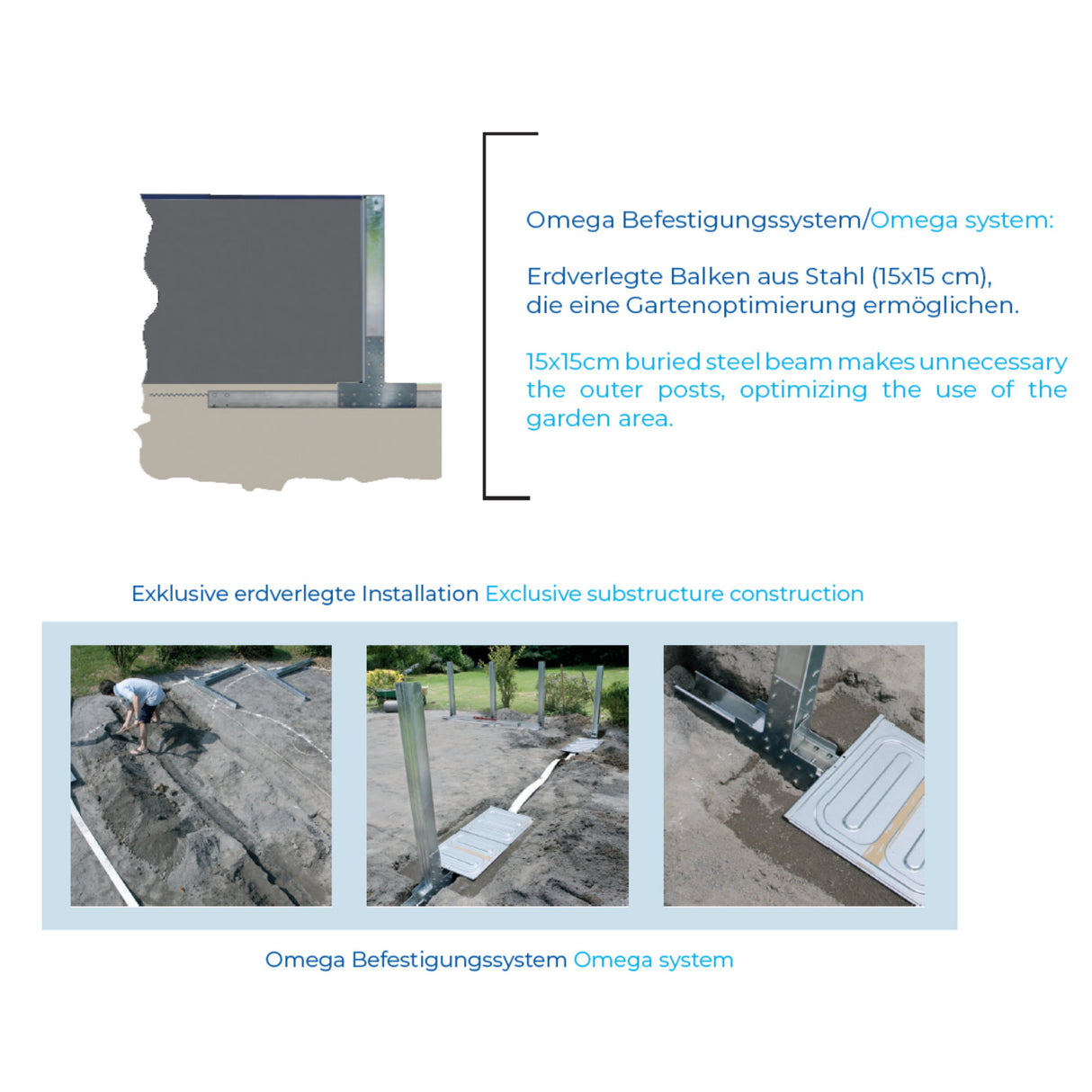 Omega Befestigungssystem/Omega system:

Erdverlegte Balken aus Stahl (15x15 cm), die eine Gartenoptimierung ermöglichen.

15x15cm buried steel beam makes unnecessary the outer posts, optimizing the use of the garden area.

Exklusive erdverlegte Installation Exclusive substructure construction

Omega Befestigungssystem Omega system