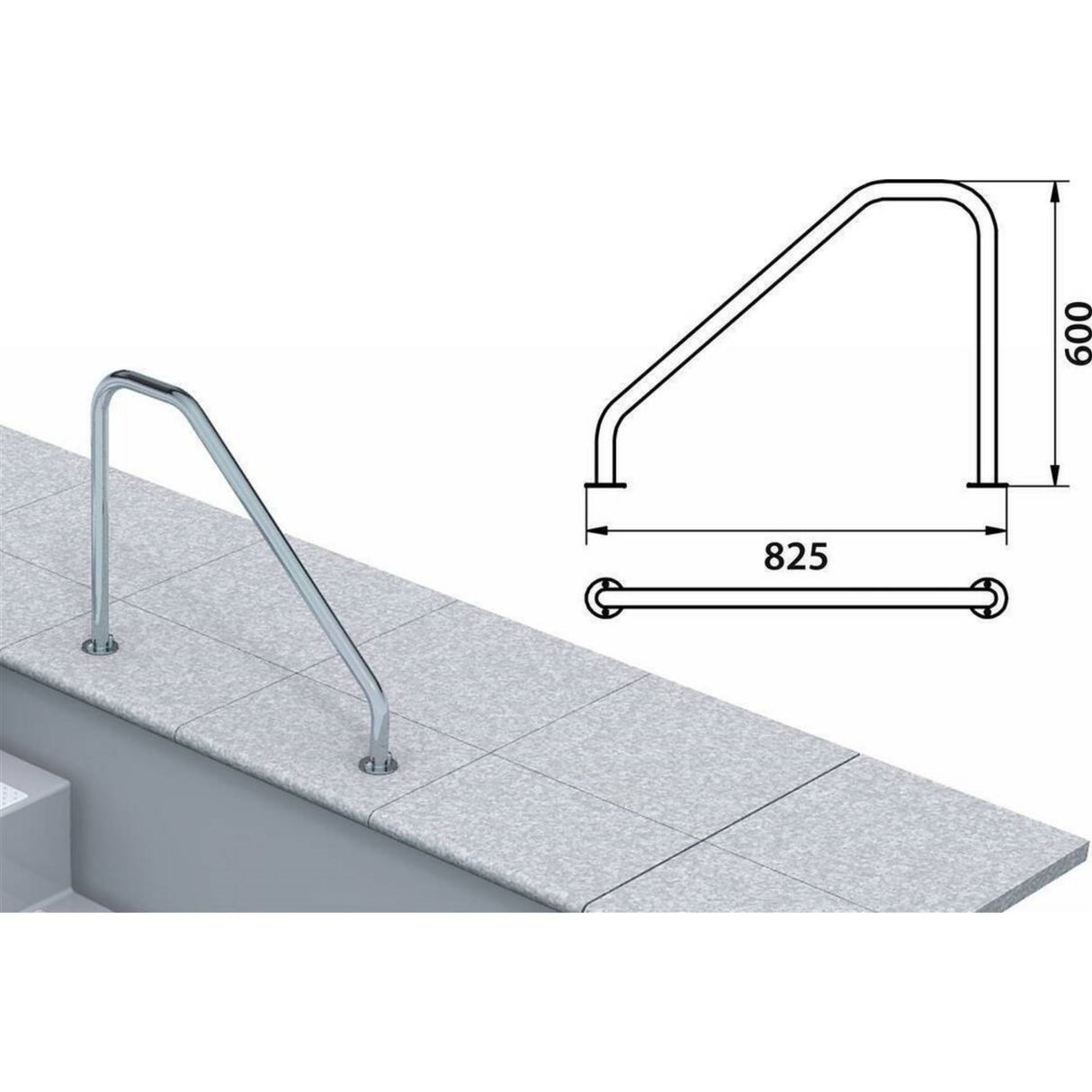 600

825