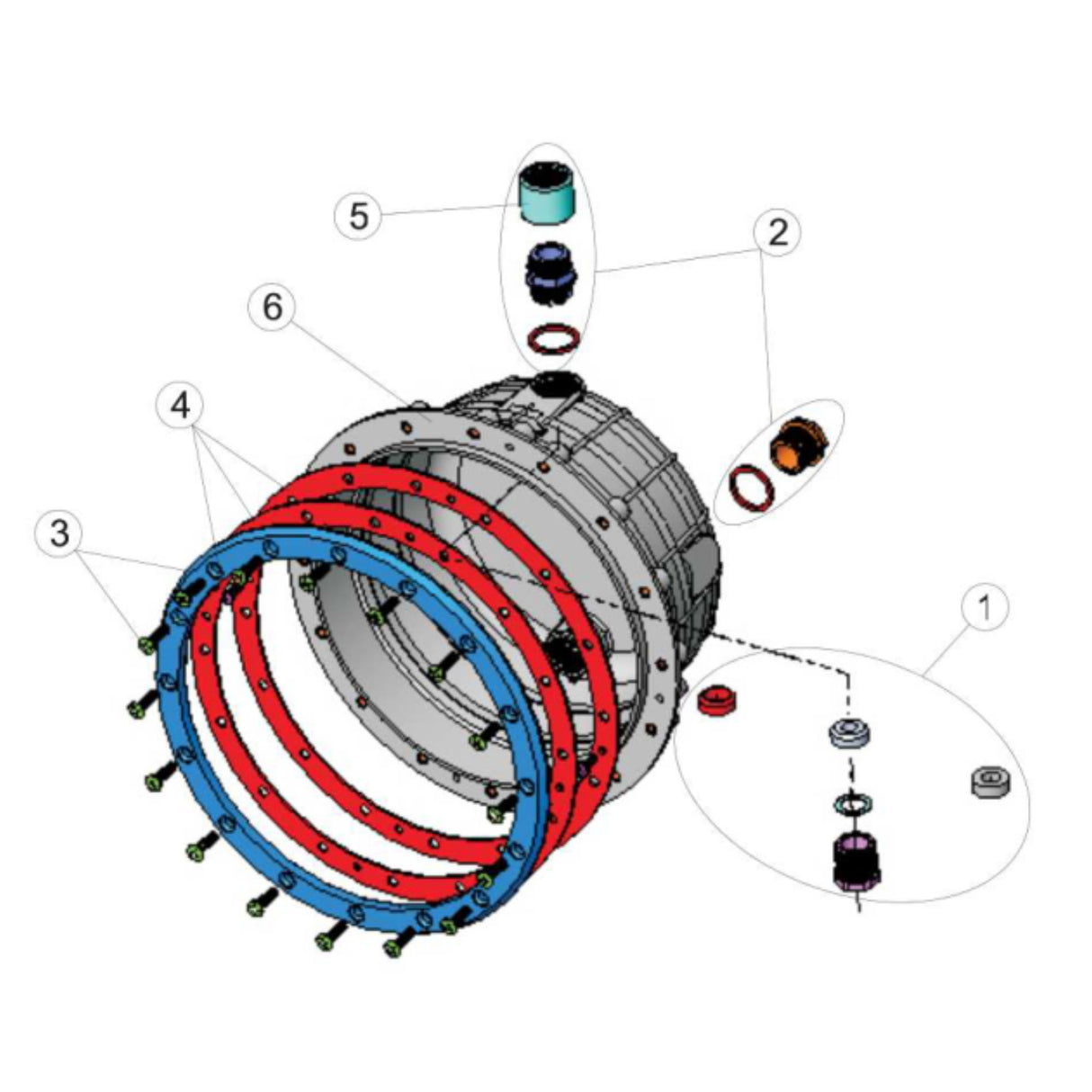 5
2
6
4
3
1