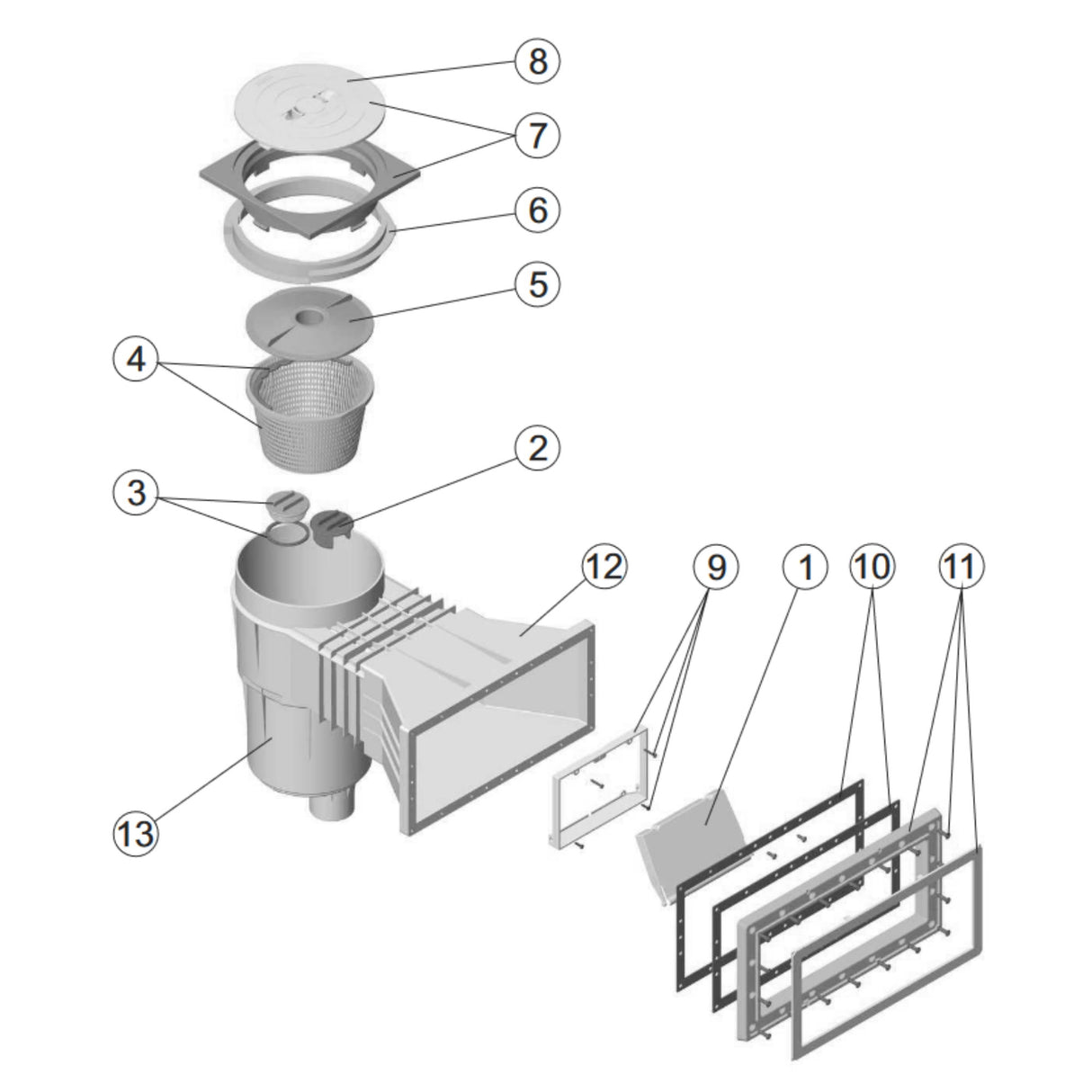 8
7
6
5
4
2
3
12
9
1
10
11
13