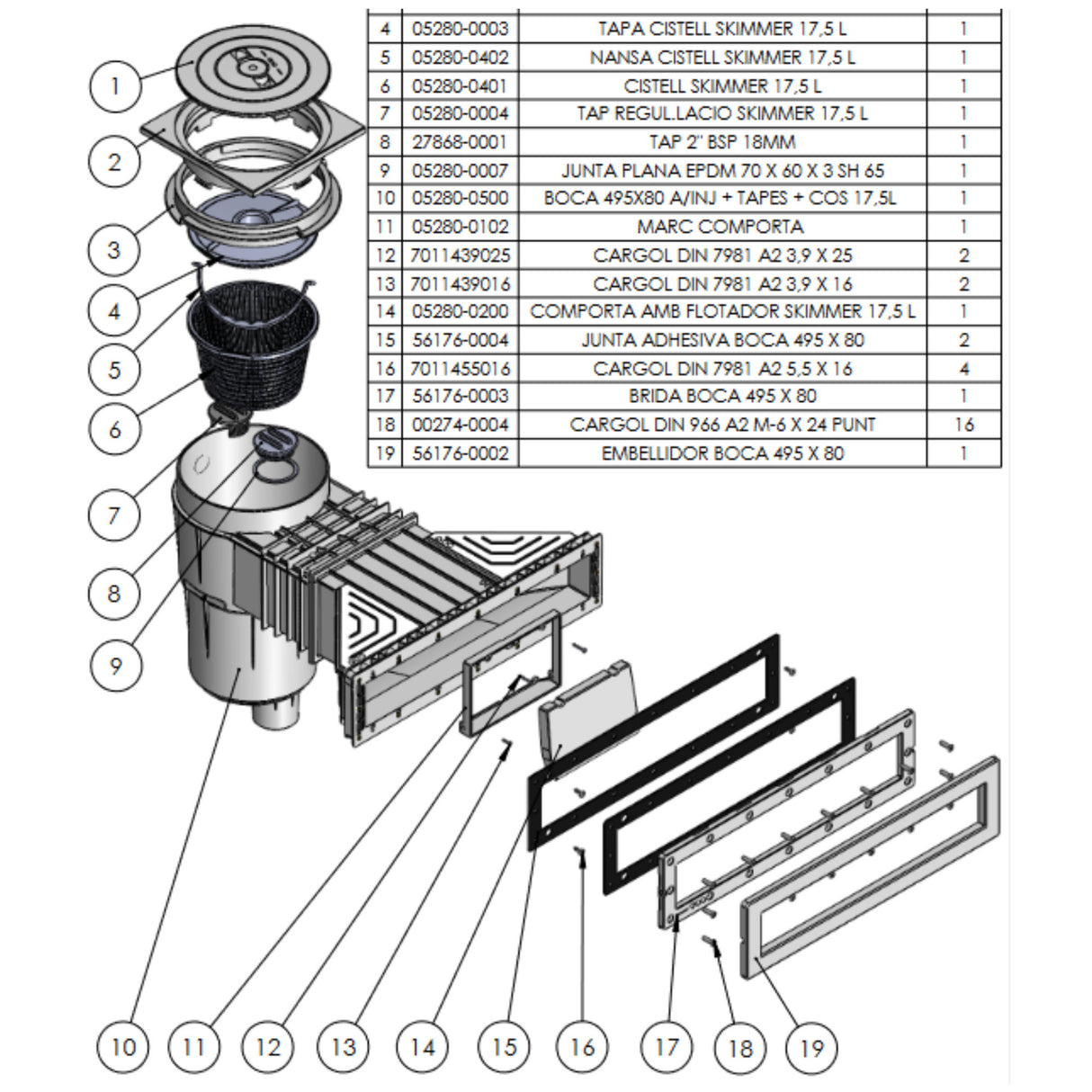 | 4 | 05280-0003 | TAPA CISTELL SKIMMER 17,5 L | 1 |
|---|---|---|---|
| 5 | 05280-0402 | NANSA CISTELL SKIMMER 17,5 L | 1 |
| 6 | 05280-0401 | CISTELL SKIMMER 17,5 L | 1 |
| 7 | 05280-0004 | TAP REGUL.LACIO SKIMMER 17,5 L | 1 |
| 8 | 27868-0001 | TAP 2'' BSP 18MM | 1 |
| 9 | 05280-0007 | JUNTA PLANA EPDM 70 X 60 X 3 SH 65 | 1 |
| 10 | 05280-0500 | BOCA 495X80 A/INJ + TAPES + COS 17,5L | 1 |
| 11 | 05280-0102 | MARC COMPORTA | 1 |
| 12 | 7011439025 | CARGOL DIN 7981 A2 3,9 X 25 | 2 |
| 13 | 7011439016 | CARGOL DIN 7981 A2 3,9 X 16 | 2 |
| 14 | 05280-0200 | COMPORTA AMB FLOTADOR SKIMMER 17,5 L | 1 |
| 15 | 56176-0004 | JUNTA ADHESIVA BOCA 495 X 80 | 2 |
| 16 | 7011455016 | CARGOL DIN 7981 A2 5,5 X 16 | 4 |
| 17 | 56176-0003 | BRIDA BOCA 495 X 80 | 1 |
| 18 | 00274-0004 | CARGOL DIN 966 A2 M-6 X 24 PUNT | 16 |
| 19 | 56176-0002 | EMBELLIDOR BOCA 495 X 80 | 1 |

1
2
3
4
5
6
7
8
9
10 11 12 13 14 15 16 17 18 19